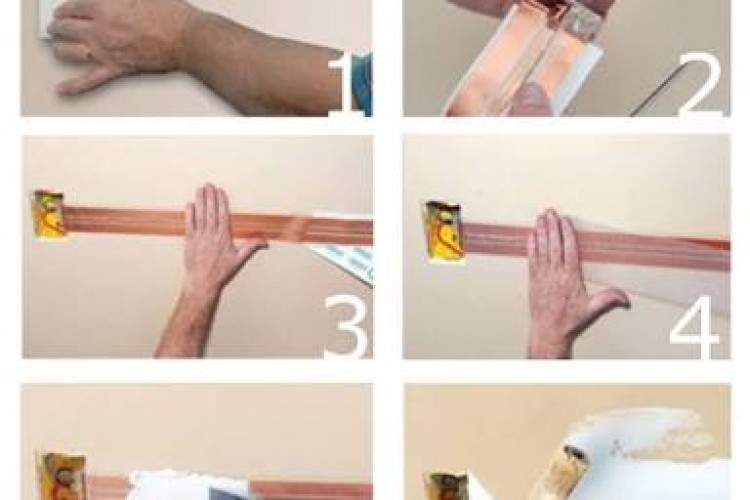 1
2
3
4